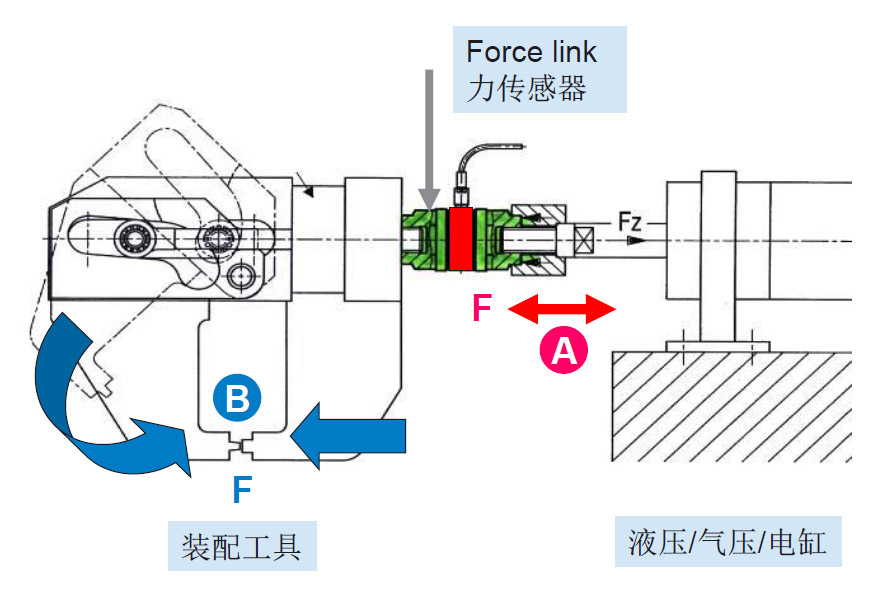 Force link
力传感器

Fz

F

A

B

F

装配工具

液压/气压/电缸